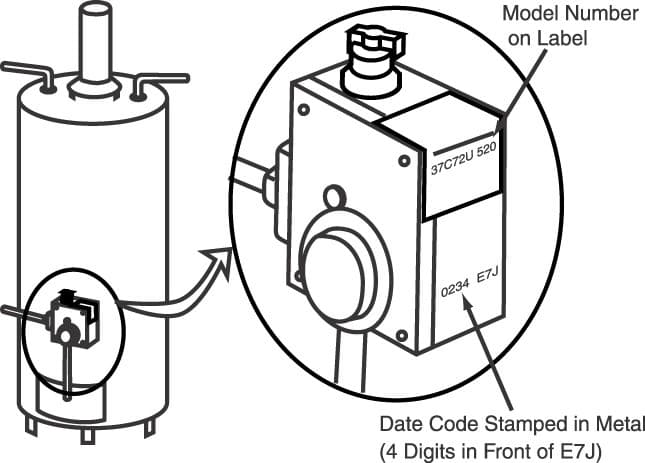 Model Number on Label

37C72U 520

0234 E7J

Date Code Stamped in Metal (4 Digits in Front of E7J)