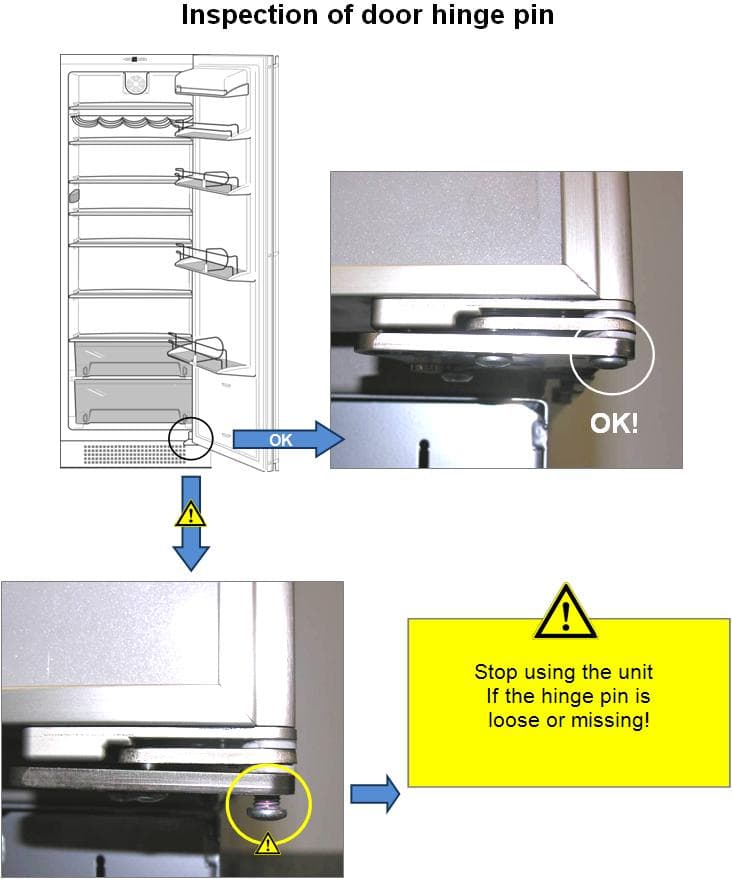 Inspection of door hinge pin

OK

OK!

Stop using the unit If the hinge pin is loose or missing!