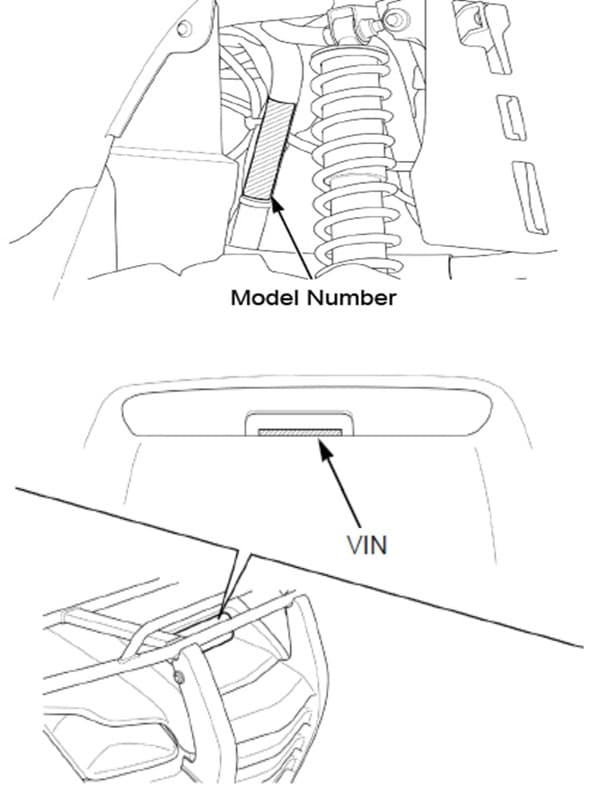 Model Number

VIN