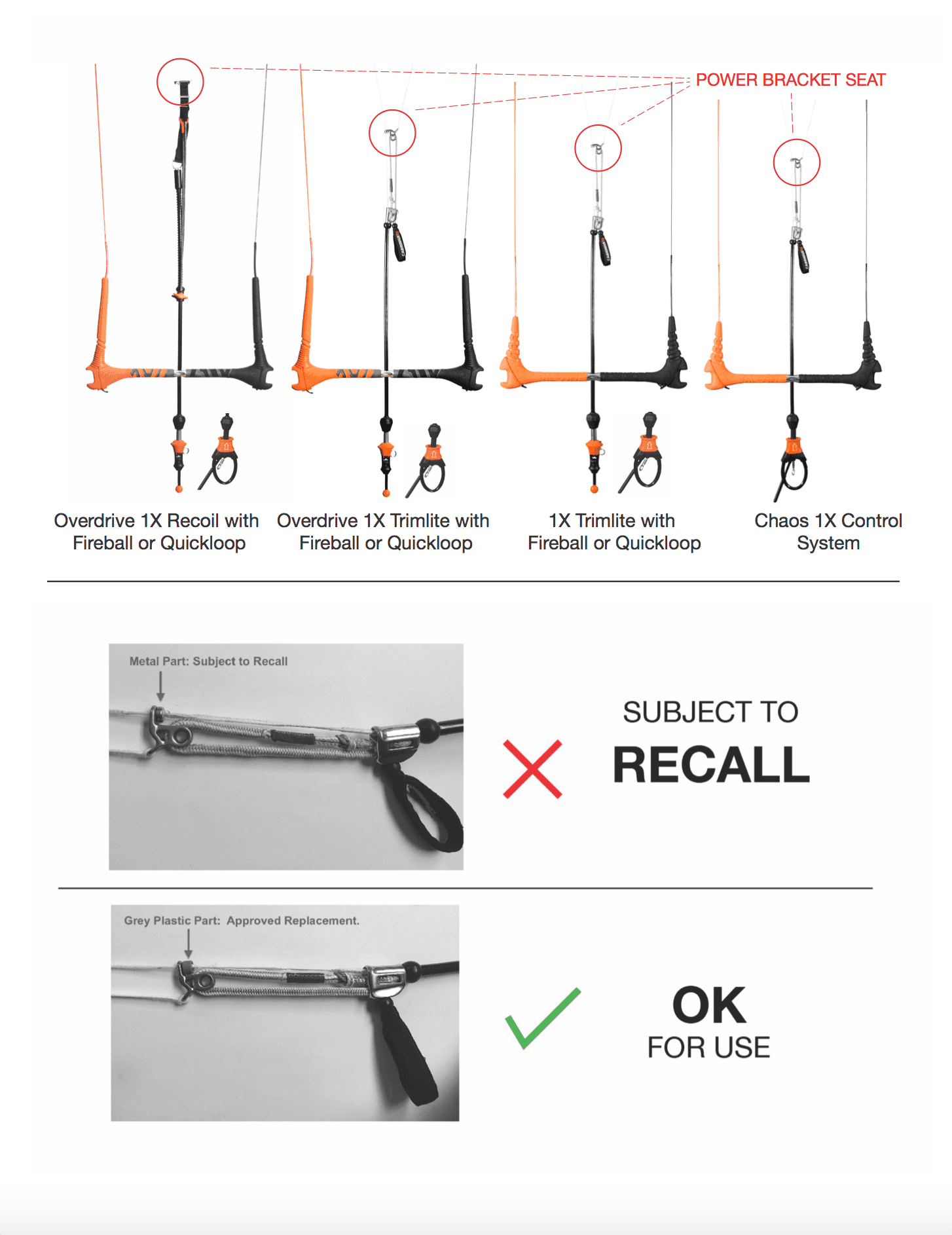 POWER BRACKET SEAT

Overdrive 1X Recoil with Fireball or Quickloop

Overdrive 1X Trimlite with Fireball or Quickloop

1X Trimlite with Fireball or Quickloop

Chaos 1X Control System

Metal Part: Subject to Recall

SUBJECT TO
RECALL

Grey Plastic Part: Approved Replacement.

OK
FOR USE