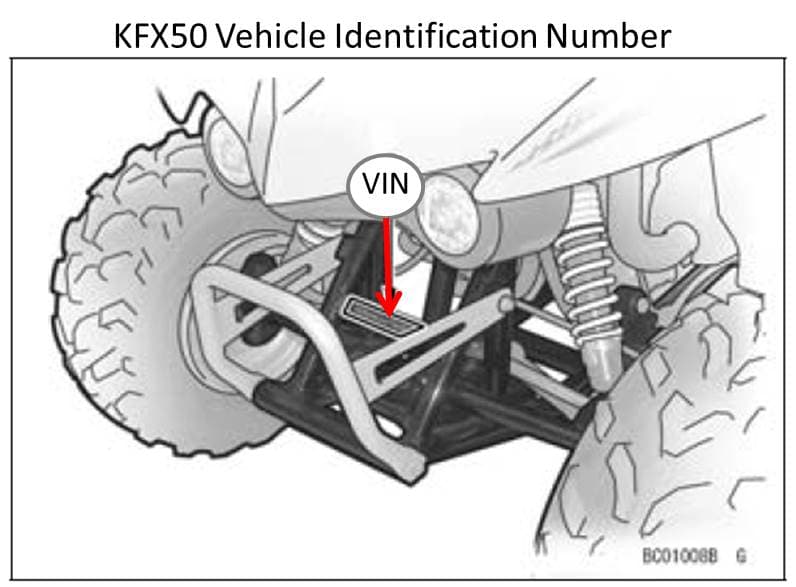 KFX50 Vehicle Identification Number

VIN

BC01008B G