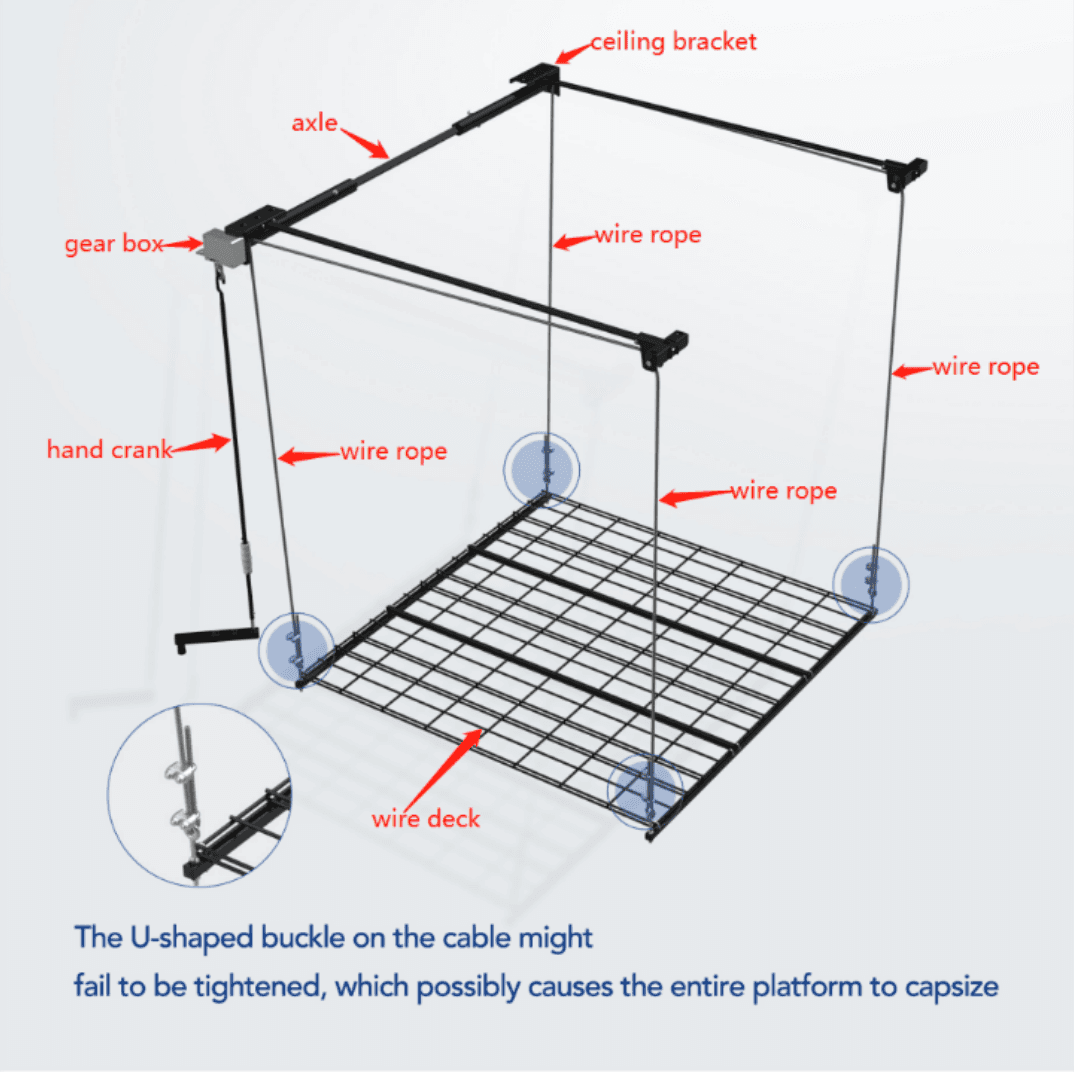 ceiling bracket

axle

gear box

wire rope

wire rope

hand crank

wire rope

wire rope

wire deck

The U-shaped buckle on the cable might
fail to be tightened, which possibly causes the entire platform to capsize