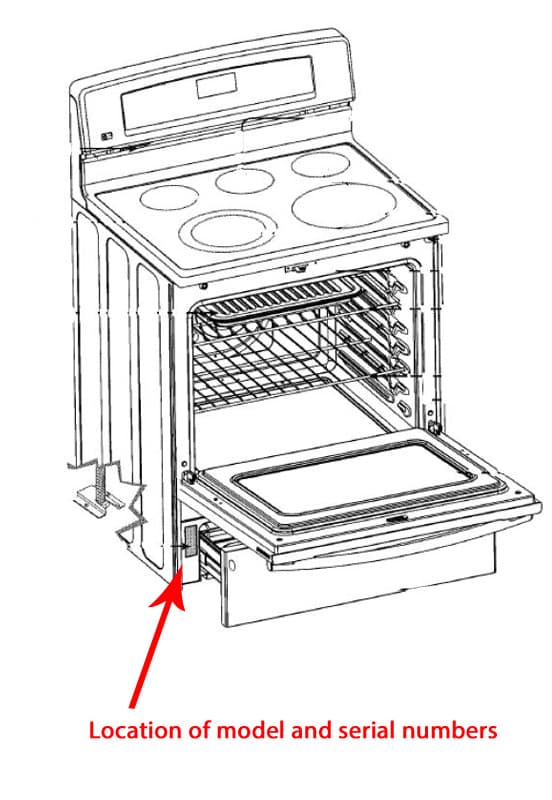 Location of model and serial numbers